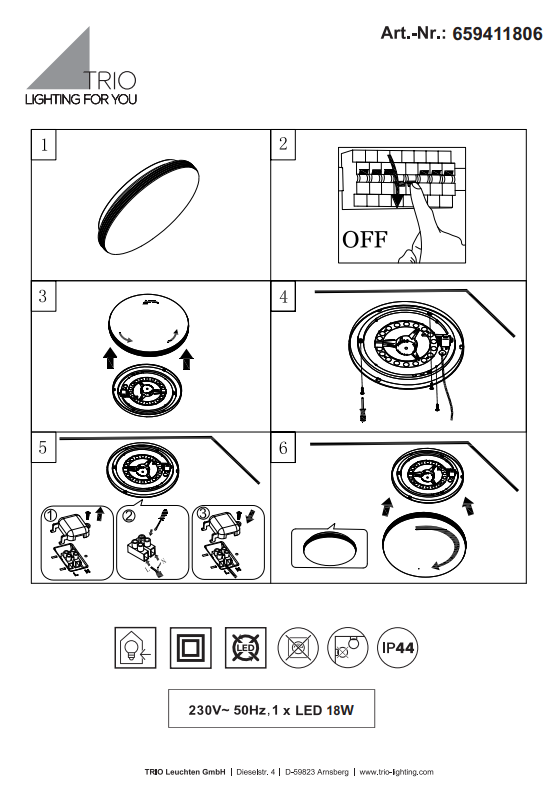 Art.-Nr.: 659411806

TRIO
LIGHTING FOR YOU

1

2

OFF

3

4

5

①

②

③

6

LED

IP44

230V~ 50Hz, 1 x LED 18W

TRIO Leuchten GmbH | Dieselstr. 4 | D-59823 Arnsberg | www.trio-lighting.com